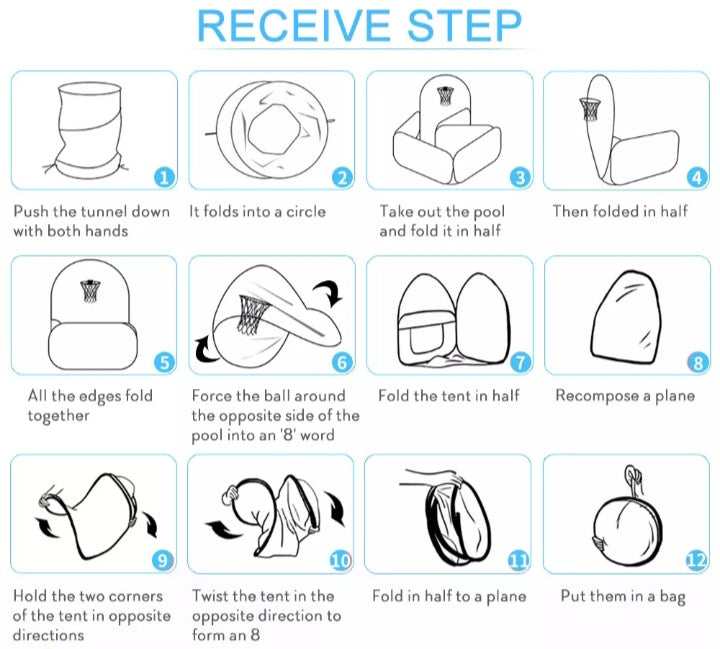 RECEIVE STEP

1
Push the tunnel down with both hands

2
It folds into a circle

3
Take out the pool and fold it in half

4
Then folded in half

5
All the edges fold together

6
Force the ball around the opposite side of the pool into an '8' word

7
Fold the tent in half

8
Recompose a plane

9
Hold the two corners of the tent in opposite directions

10
Twist the tent in the opposite direction to form an 8

11
Fold in half to a plane

12
Put them in a bag