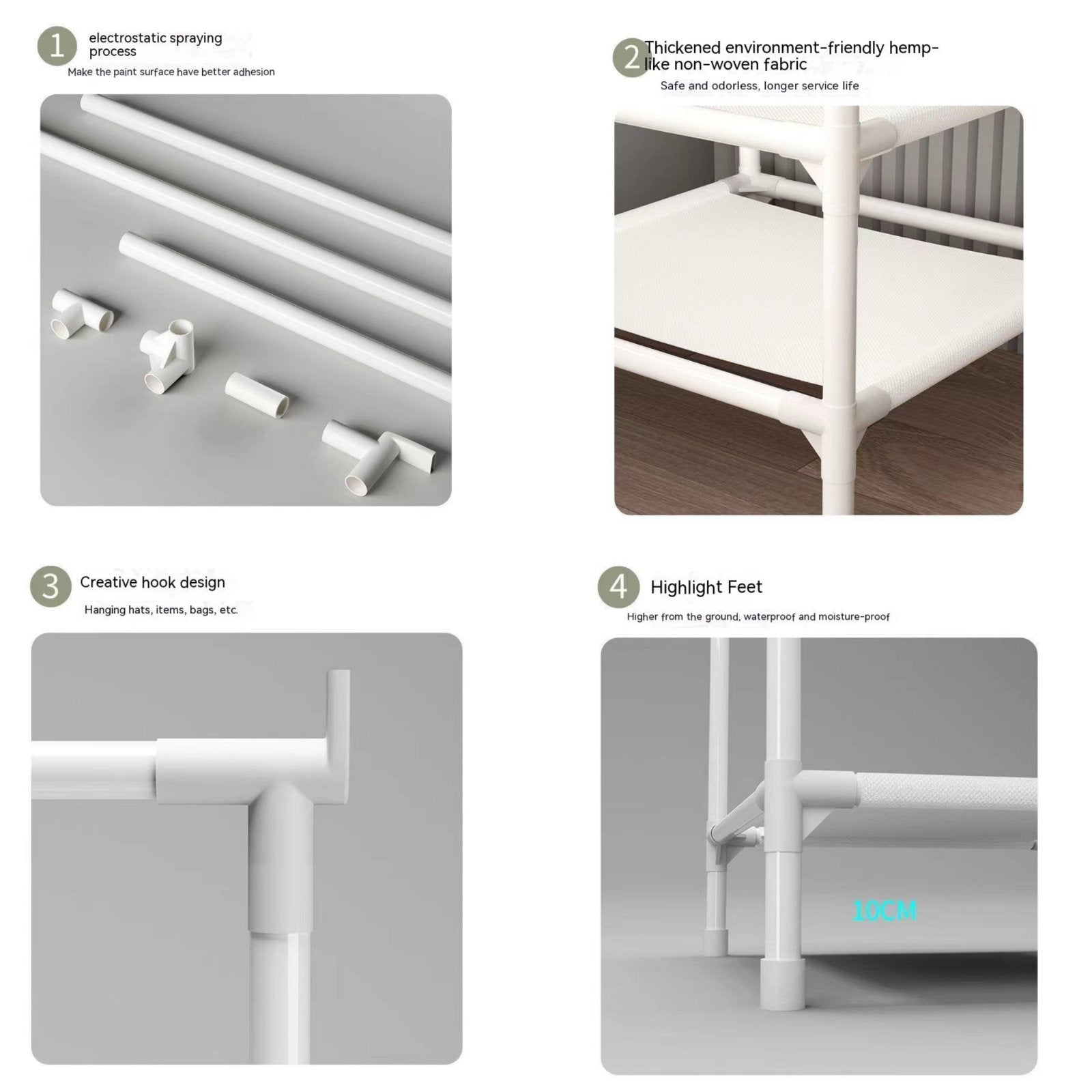 1 electrostatic spraying process
Make the paint surface have better adhesion

2 Thickened environment-friendly hemp-like non-woven fabric
Safe and odorless, longer service life

3 Creative hook design
Hanging hats, items, bags, etc.

4 Highlight Feet
Higher from the ground, waterproof and moisture-proof

10CM