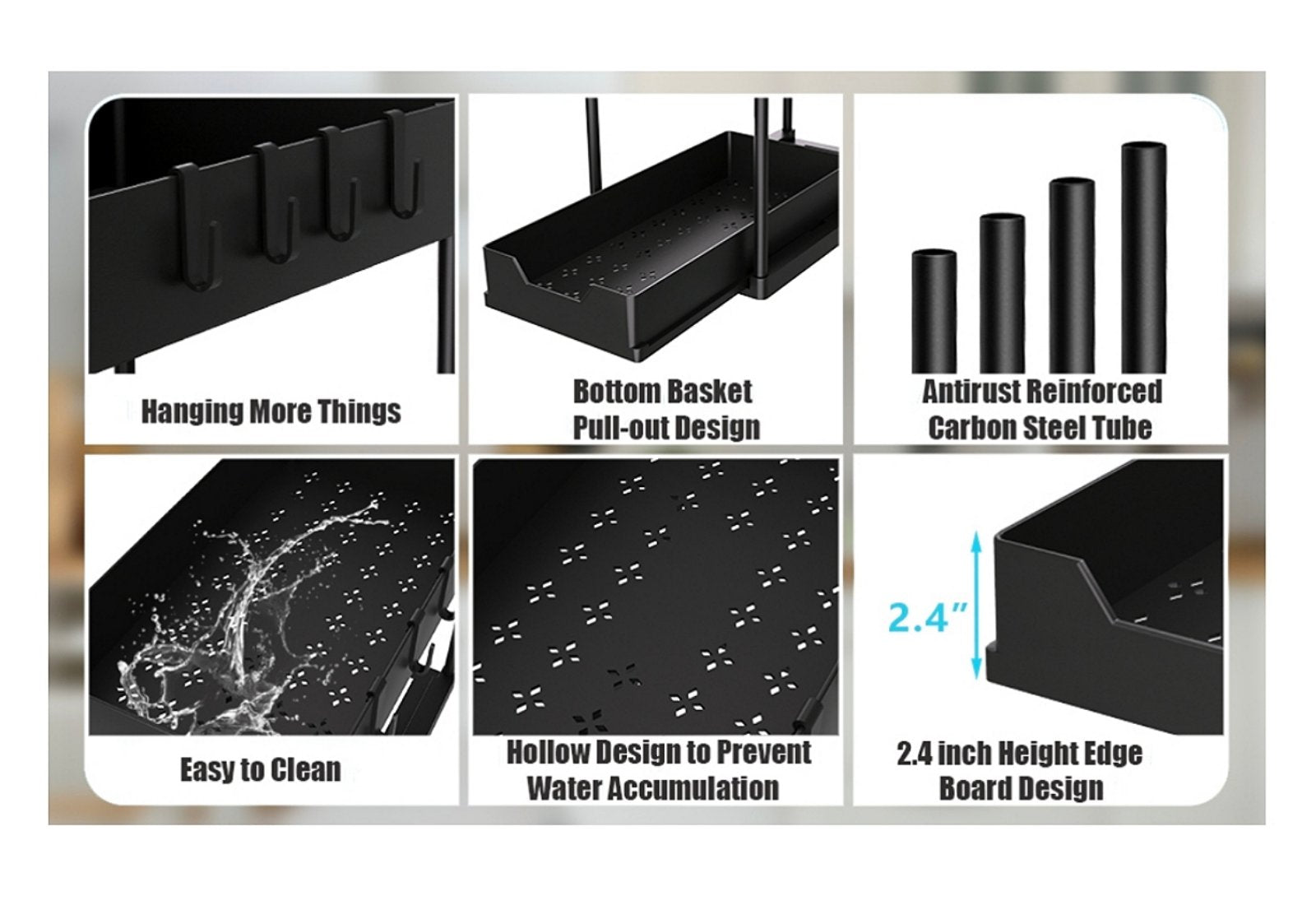 Hanging More Things

Bottom Basket Pull-out Design

Antirust Reinforced Carbon Steel Tube

Easy to Clean

Hollow Design to Prevent Water Accumulation

2.4"

2.4 inch Height Edge Board Design