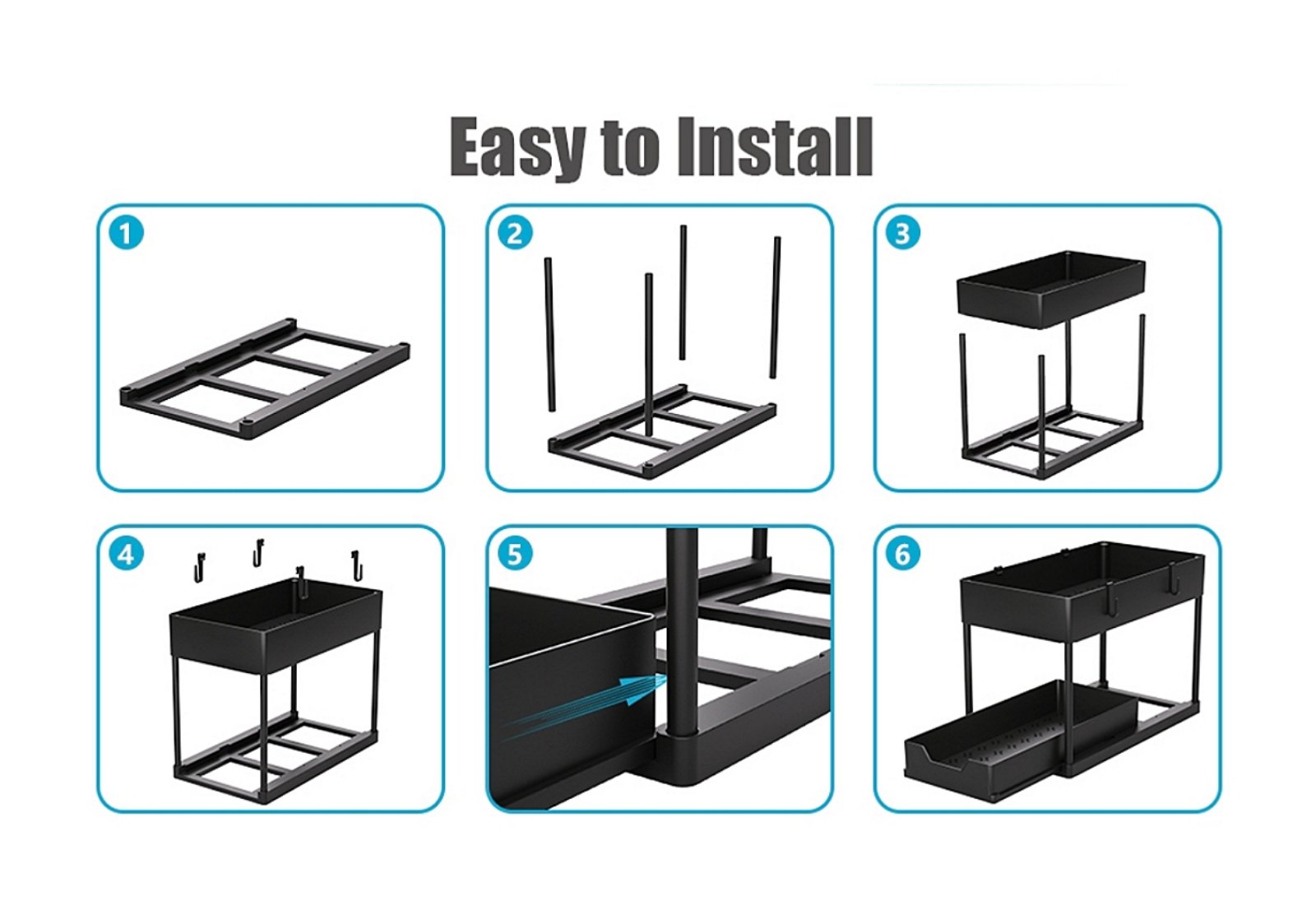 Easy to Install

1

2

3

4

5

6