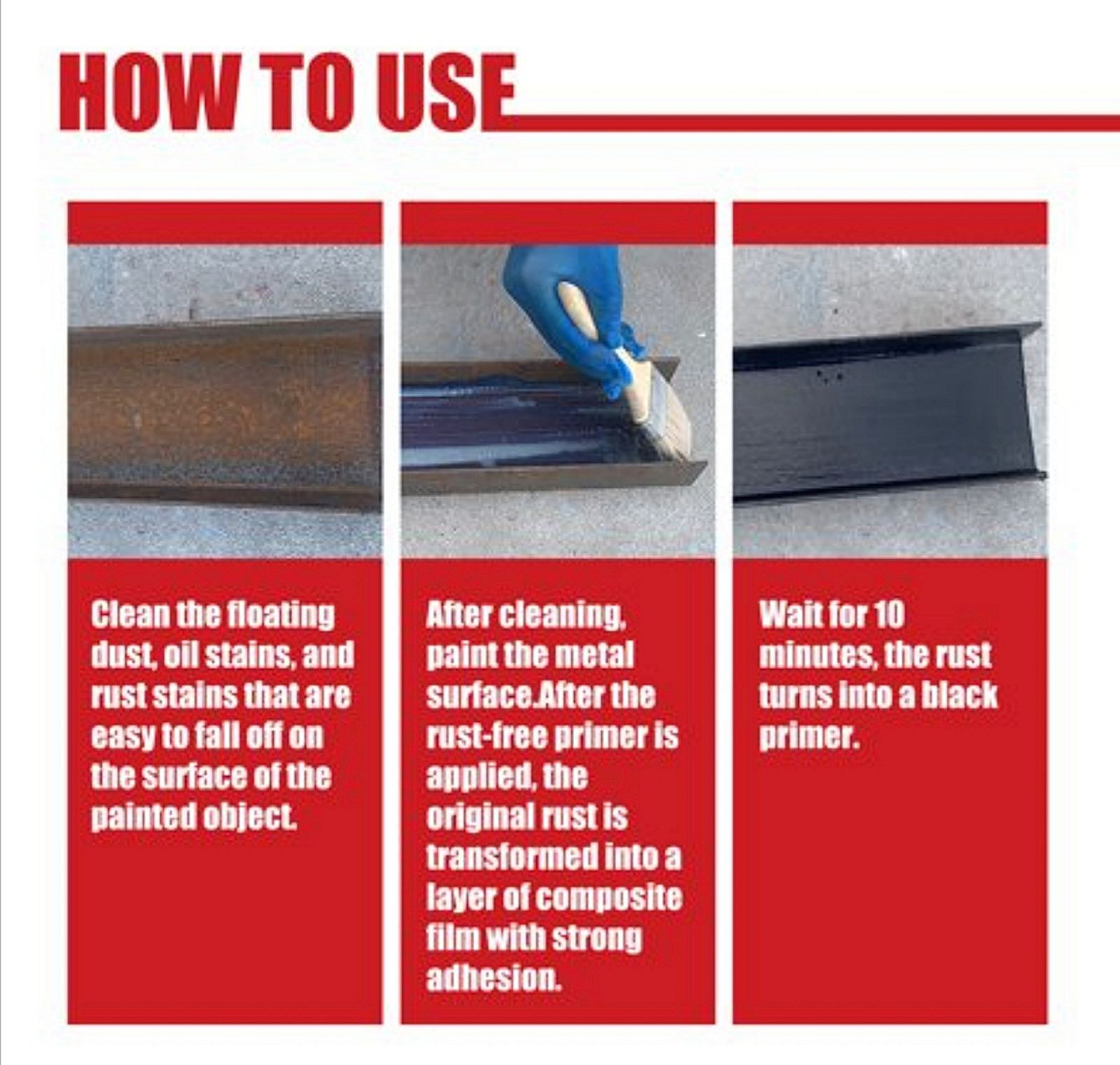 HOW TO USE

Clean the floating dust, oil stains, and rust stains that are easy to fall off on the surface of the painted object.

After cleaning, paint the metal surface.After the rust-free primer is applied, the original rust is transformed into a layer of composite film with strong adhesion.

Wait for 10 minutes, the rust turns into a black primer.