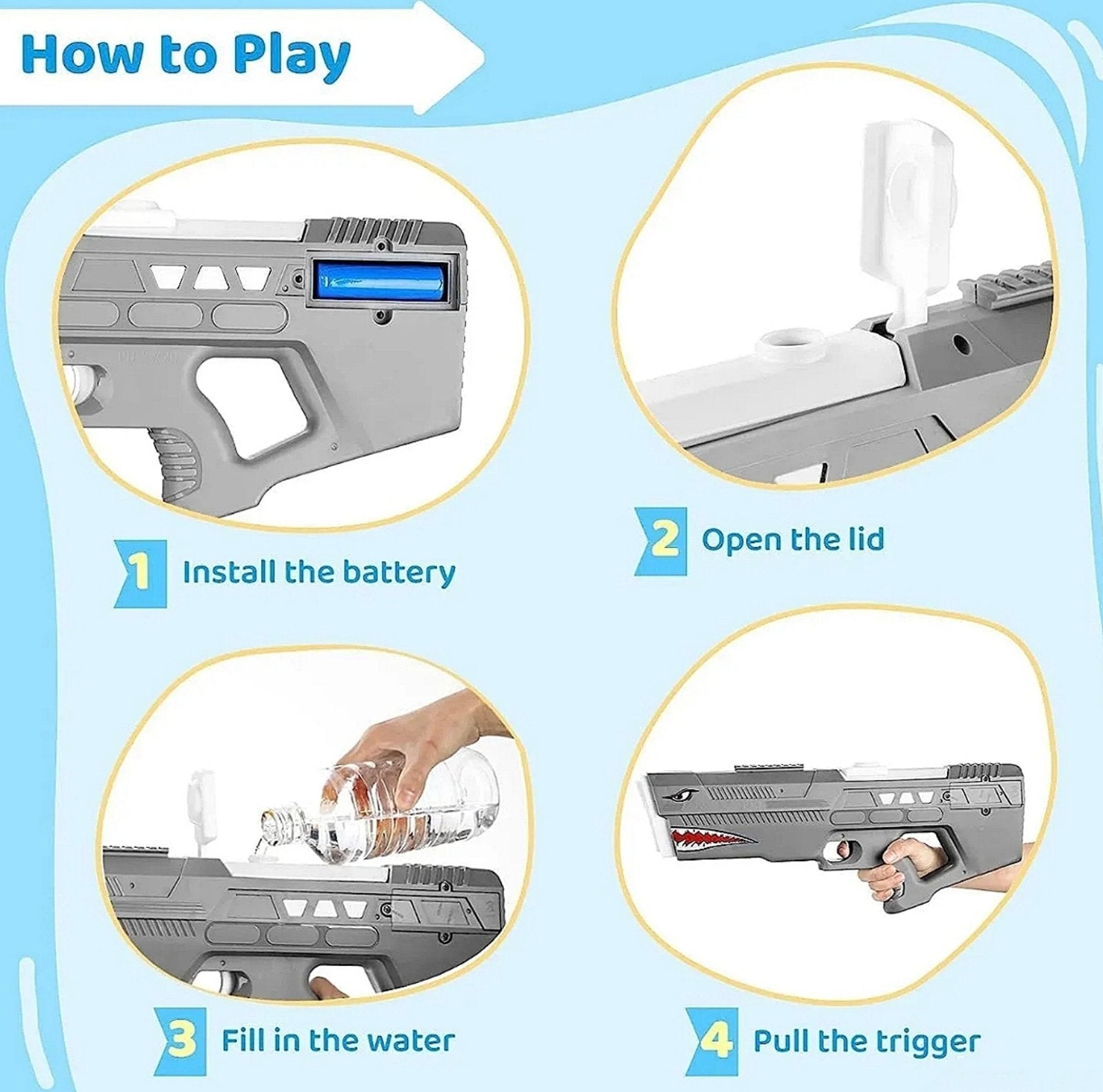 How to Play

1 Install the battery

2 Open the lid

3 Fill in the water

4 Pull the trigger