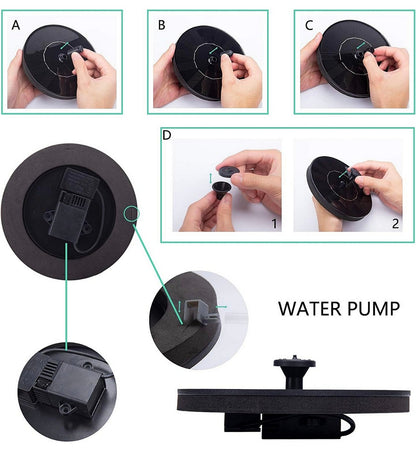 A

B

C

D

1

2

WATER PUMP