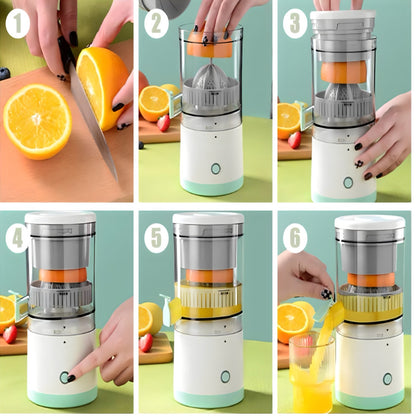 1
2
3
4
5
6